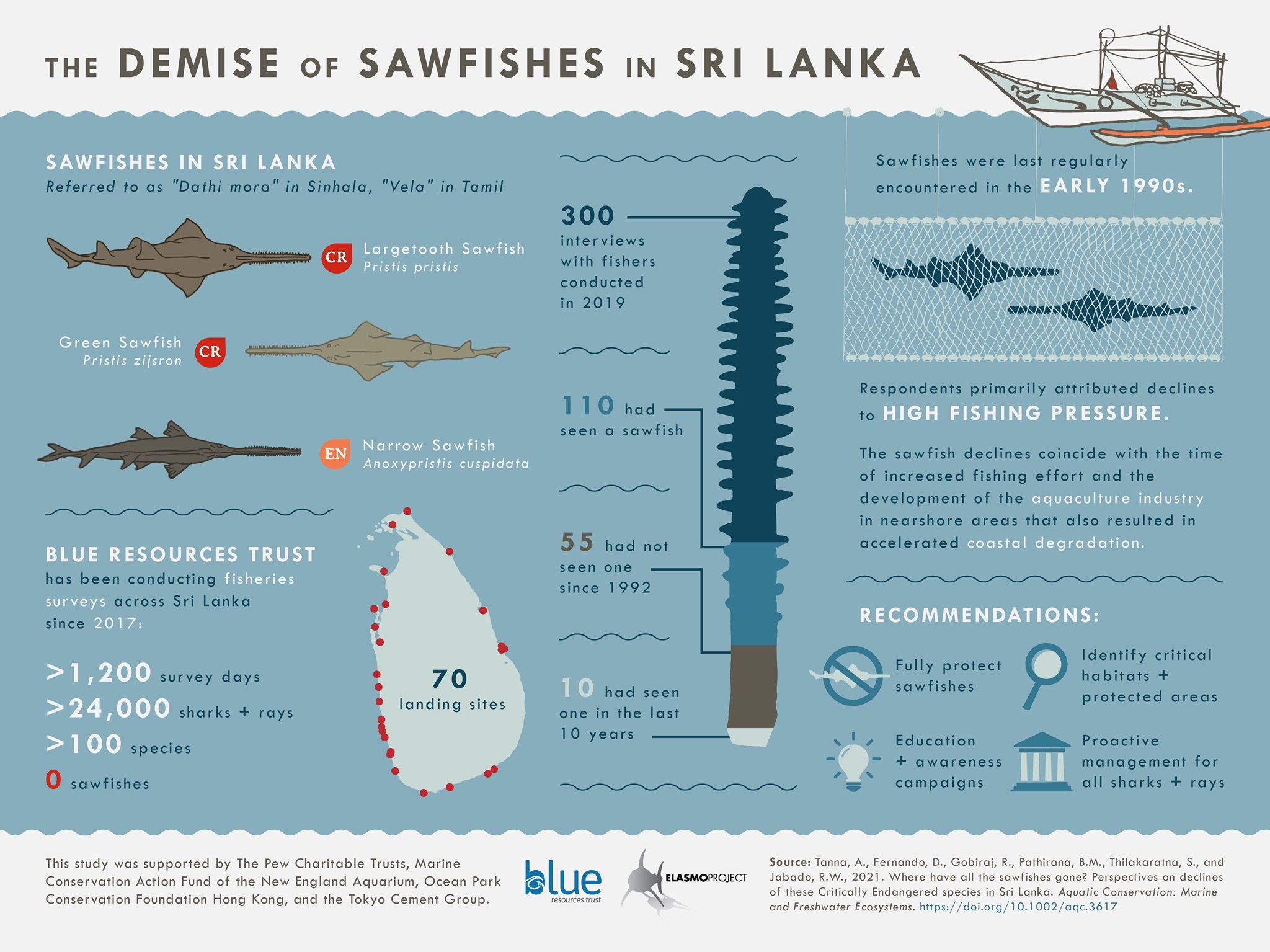 THE DEMISE OF SAWFISHES IN SRI LANKA

SAWFISHES IN SRI LANKA
Referred to as "Dathi mora" in Sinhala, "Vela" in Tamil

CR Largetooth Sawfish
Pristis pristis

Green Sawfish
Pristis zijsron CR

EN Narrow Sawfish
Anoxypristis cuspidata

BLUE RESOURCES TRUST has been conducting fisheries surveys across Sri Lanka since 2017:

>1,200 survey days
>24,000 sharks + rays
>100 species
0 sawfishes

70 landing sites

300 interviews with fishers conducted in 2019

110 had seen a sawfish

55 had not seen one since 1992

10 had seen one in the last 10 years

Sawfishes were last regularly encountered in the EARLY 1990s.

Respondents primarily attributed declines to HIGH FISHING PRESSURE.

The sawfish declines coincide with the time of increased fishing effort and the development of the aquaculture industry in nearshore areas that also resulted in accelerated coastal degradation.

RECOMMENDATIONS:

Fully protect sawfishes

Identify critical habitats + protected areas

Education + awareness campaigns

Proactive management for all sharks + rays

This study was supported by The Pew Charitable Trusts, Marine Conservation Action Fund of the New England Aquarium, Ocean Park Conservation Foundation Hong Kong, and the Tokyo Cement Group.

blue resources trust

ELASMOPROJECT

Source: Tanna, A., Fernando, D., Gobiraj, R., Pathirana, B.M., Thilakaratna, S., and Jabado, R.W., 2021. Where have all the sawfishes gone? Perspectives on declines of these Critically Endangered species in Sri Lanka. Aquatic Conservation: Marine and Freshwater Ecosystems. https://doi.org/10.1002/aqc.3617