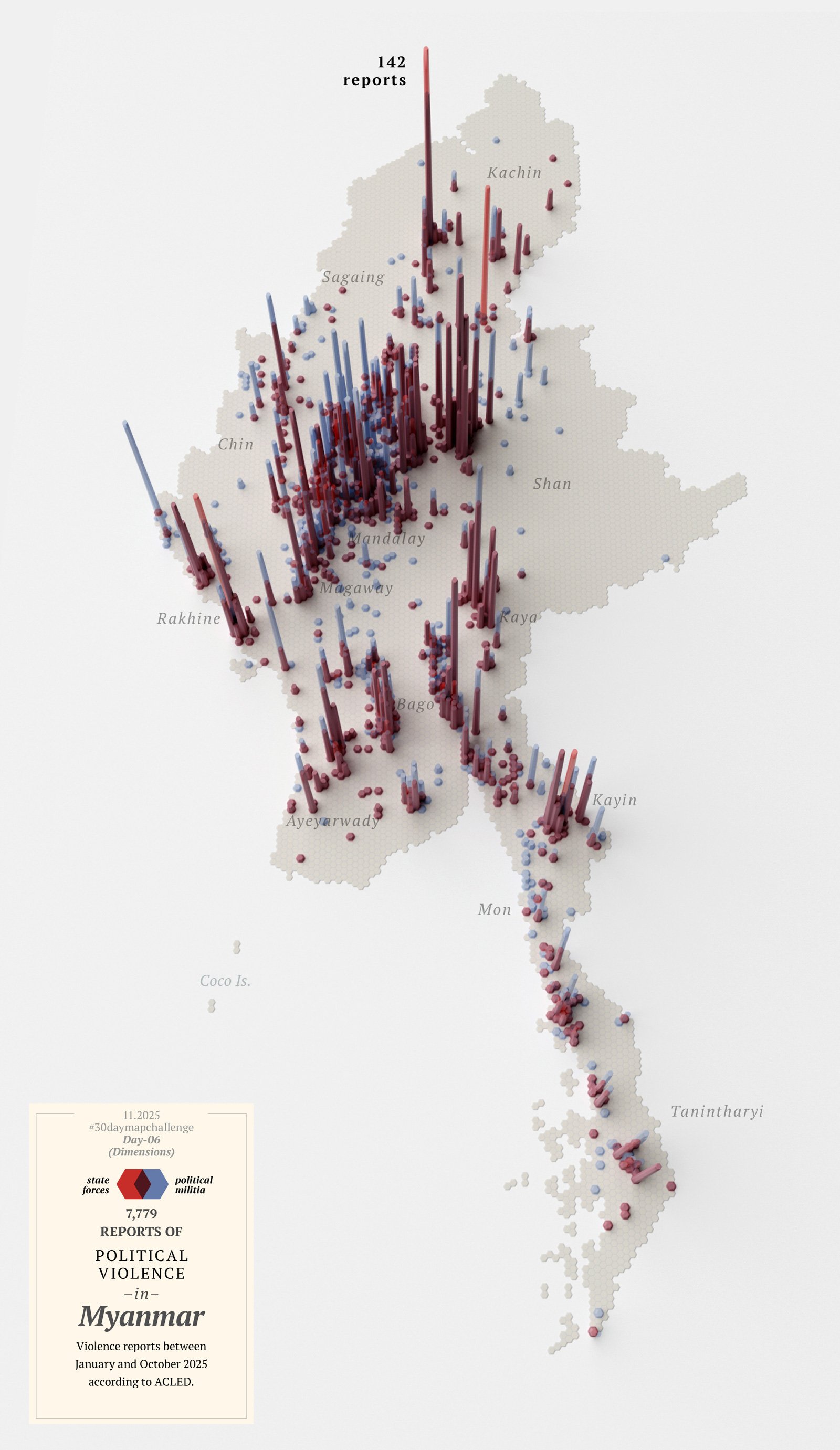 142
reports

Kachin

Sagaing

Chin

Shan

Mandalay

Magaway

Rakhine

Kaya

Bago

Kayin

Ayeyarwady

Mon

Coco Is.

Tanintharyi

11.2025
#30daymapchallenge
Day-06
(Dimensions)

state forces

political militia

7,779
REPORTS OF
POLITICAL VIOLENCE
–in–
Myanmar

Violence reports between January and October 2025 according to ACLED.